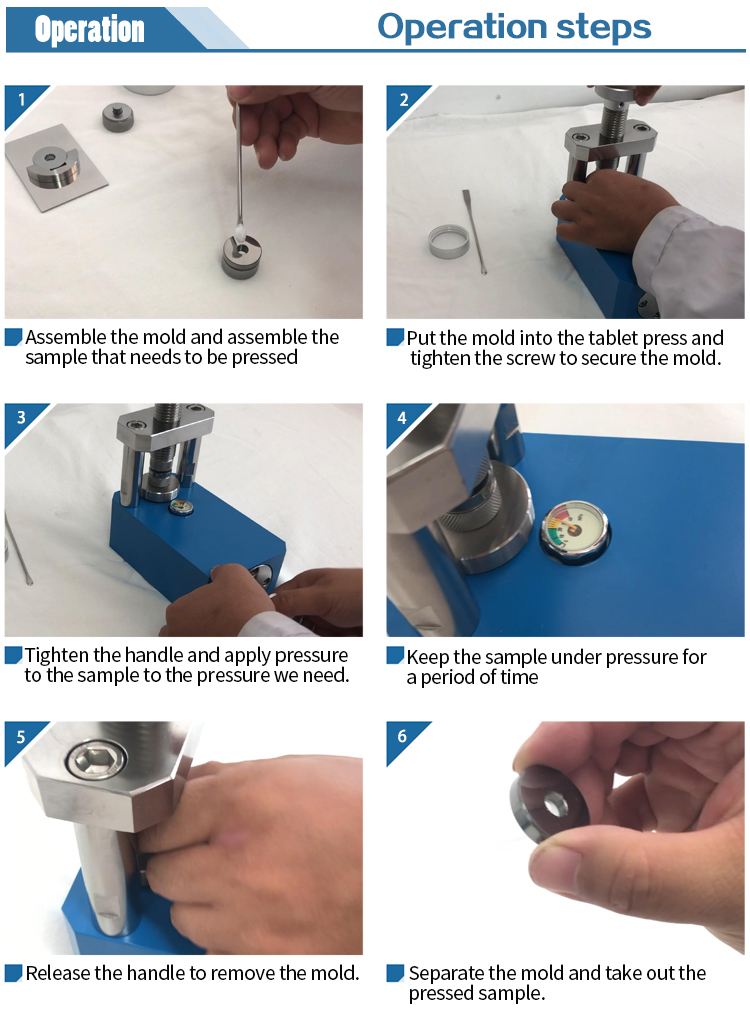 Operation

Operation steps

1

Assemble the mold and assemble the sample that needs to be pressed

2

Put the mold into the tablet press and tighten the screw to secure the mold.

3

Tighten the handle and apply pressure to the sample to the pressure we need.

4

Keep the sample under pressure for a period of time

5

Release the handle to remove the mold.

6

Separate the mold and take out the pressed sample.