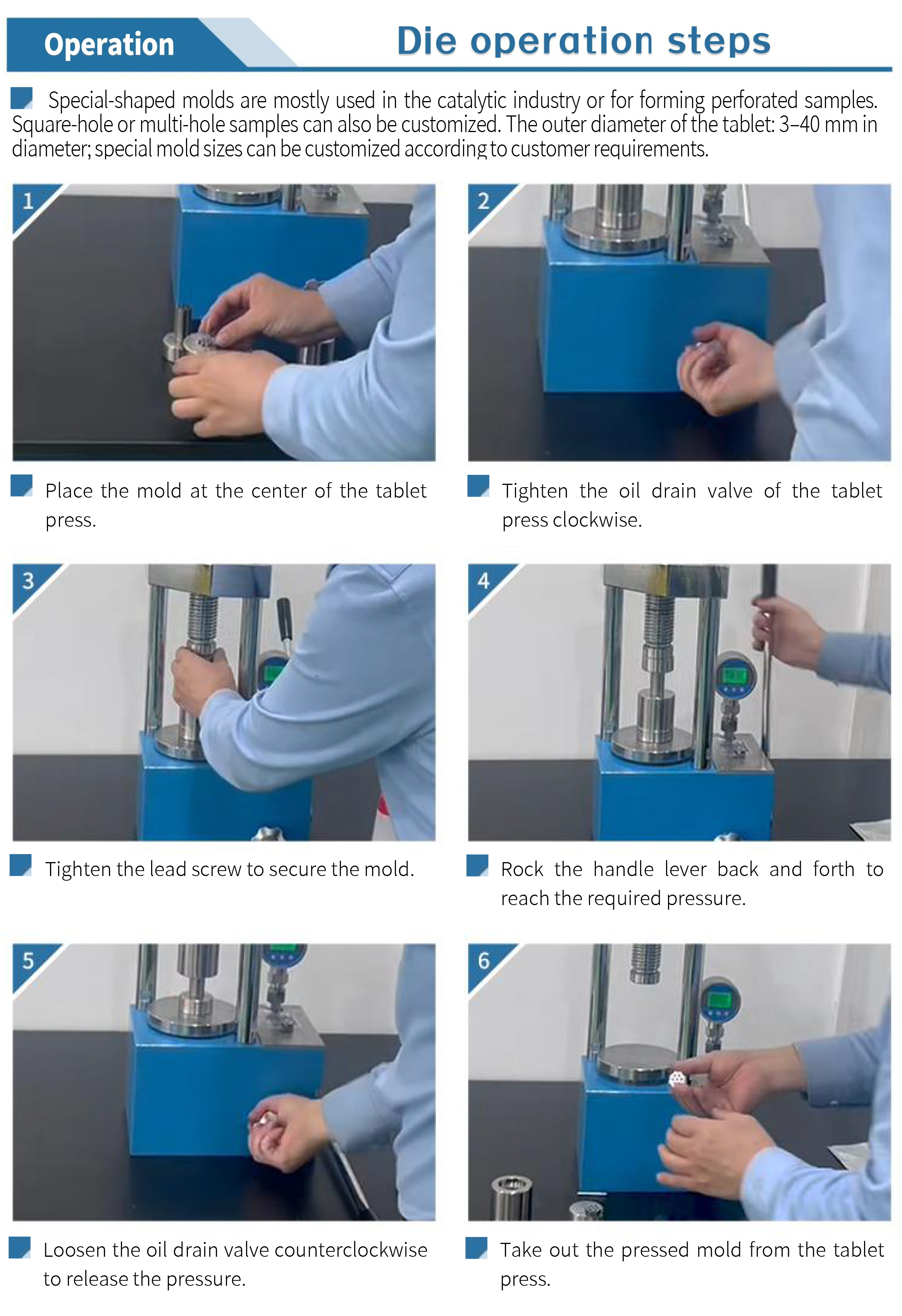 Operation

Die operation steps

Special-shaped molds are mostly used in the catalytic industry or for forming perforated samples. Square-hole or multi-hole samples can also be customized. The outer diameter of the tablet: 3–40 mm in diameter; special mold sizes can be customized according to customer requirements.

1

Place the mold at the center of the tablet press.

2

Tighten the oil drain valve of the tablet press clockwise.

3

Tighten the lead screw to secure the mold.

4

Rock the handle lever back and forth to reach the required pressure.

5

Loosen the oil drain valve counterclockwise to release the pressure.

6

Take out the pressed mold from the tablet press.