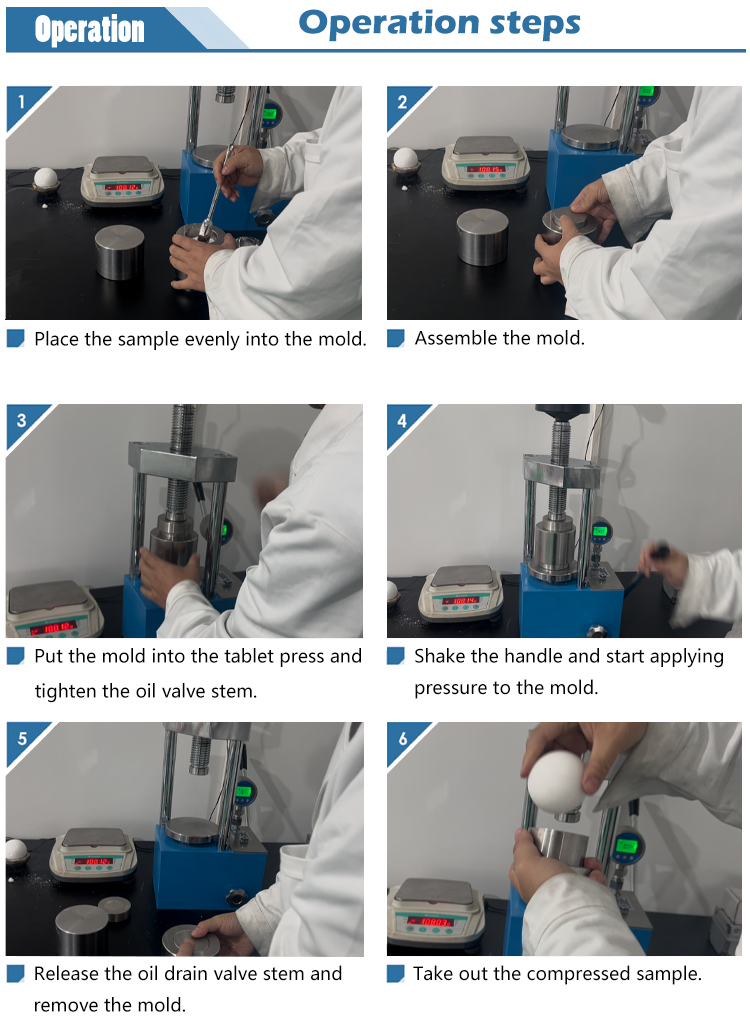 Operation

Operation steps

1

Place the sample evenly into the mold.

2

Assemble the mold.

3

Put the mold into the tablet press and tighten the oil valve stem.

4

Shake the handle and start applying pressure to the mold.

5

Release the oil drain valve stem and remove the mold.

6

Take out the compressed sample.